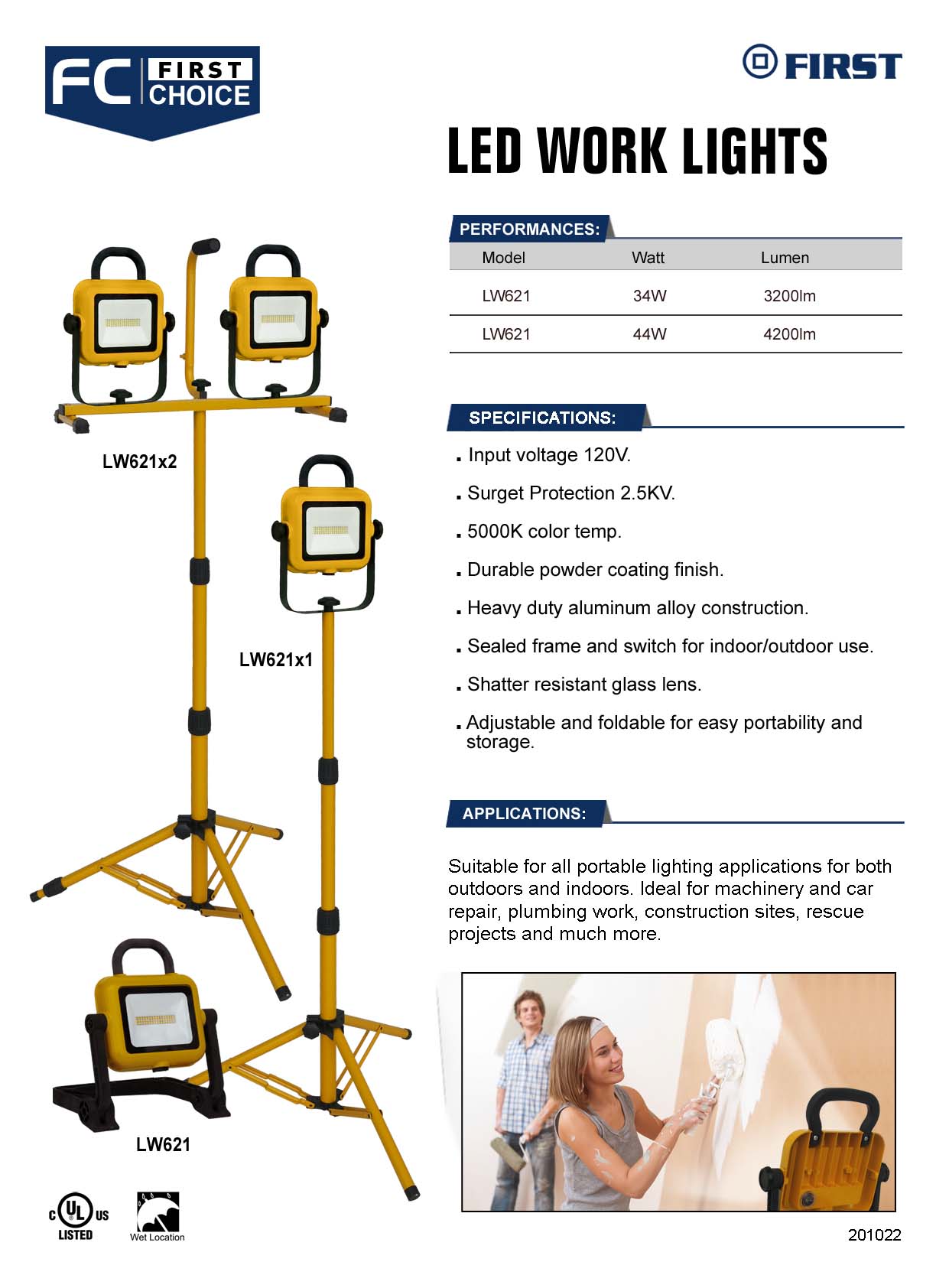 FC FIRST CHOICE

FIRST

LED WORK LIGHTS

PERFORMANCES:

| Model | Watt | Lumen |
|---|---|---|
| LW621 | 34W | 3200lm |
| LW621 | 44W | 4200lm |

SPECIFICATIONS:

. Input voltage 120V.
. Surget Protection 2.5KV.
. 5000K color temp.
. Durable powder coating finish.
. Heavy duty aluminum alloy construction.
. Sealed frame and switch for indoor/outdoor use.
. Shatter resistant glass lens.
. Adjustable and foldable for easy portability and storage.

APPLICATIONS:

Suitable for all portable lighting applications for both outdoors and indoors. Ideal for machinery and car repair, plumbing work, construction sites, rescue projects and much more.

LW621x2

LW621x1

LW621

c UL US LISTED

Wet Location

201022